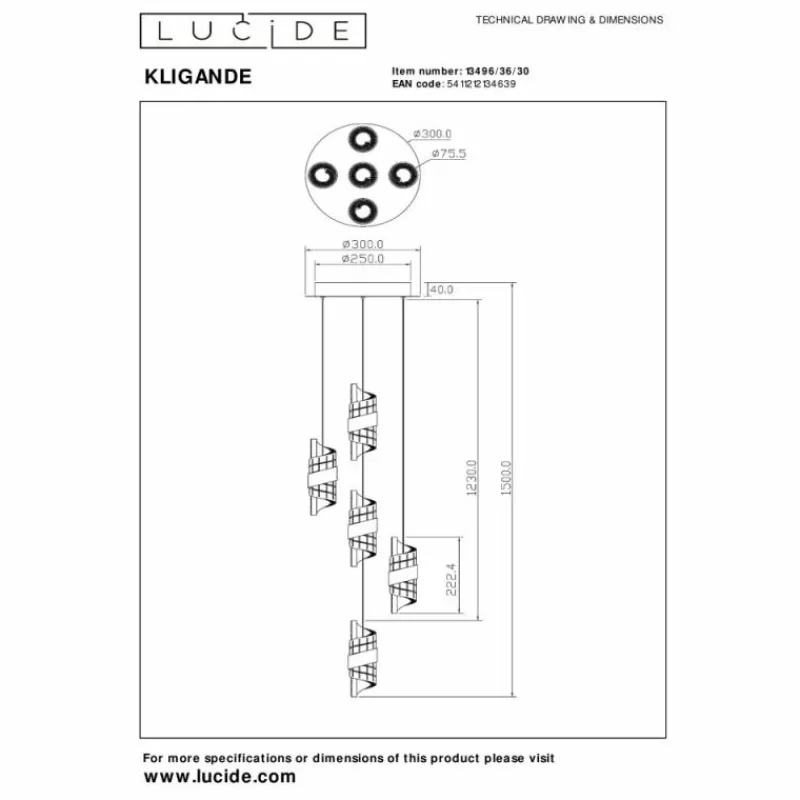 LUCIDE

TECHNICAL DRAWING & DIMENSIONS

KLIGANDE

Item number: 13496/36/30
EAN code: 5411212134639

ø300.0
ø75.5

ø300.0
ø250.0
40.0
1230.0
1500.0
222.4

For more specifications or dimensions of this product please visit
www.lucide.com