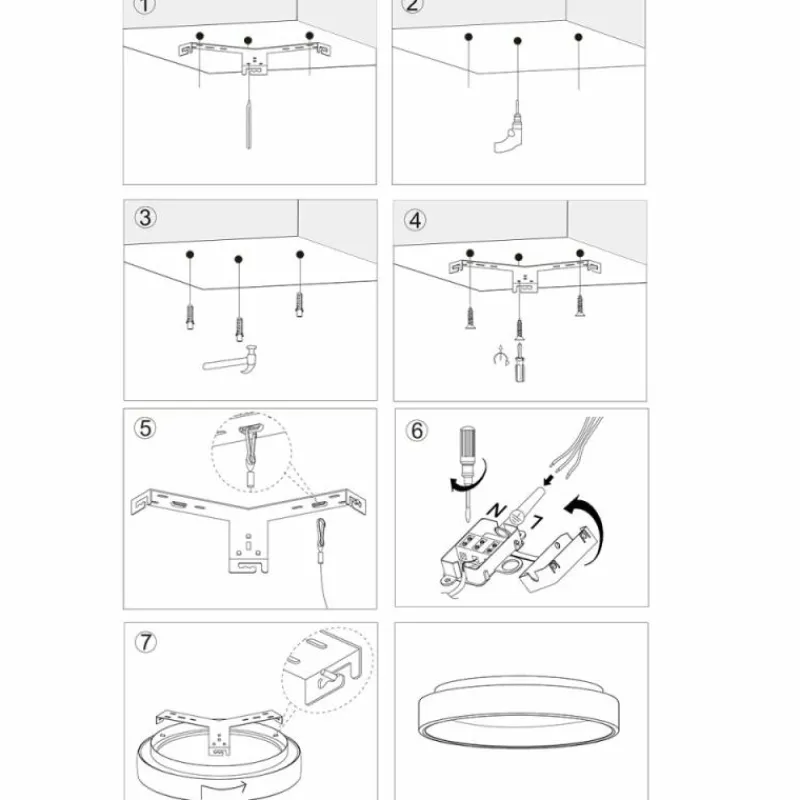 ①

②

③

④

⑤

⑥

N

L

⑦