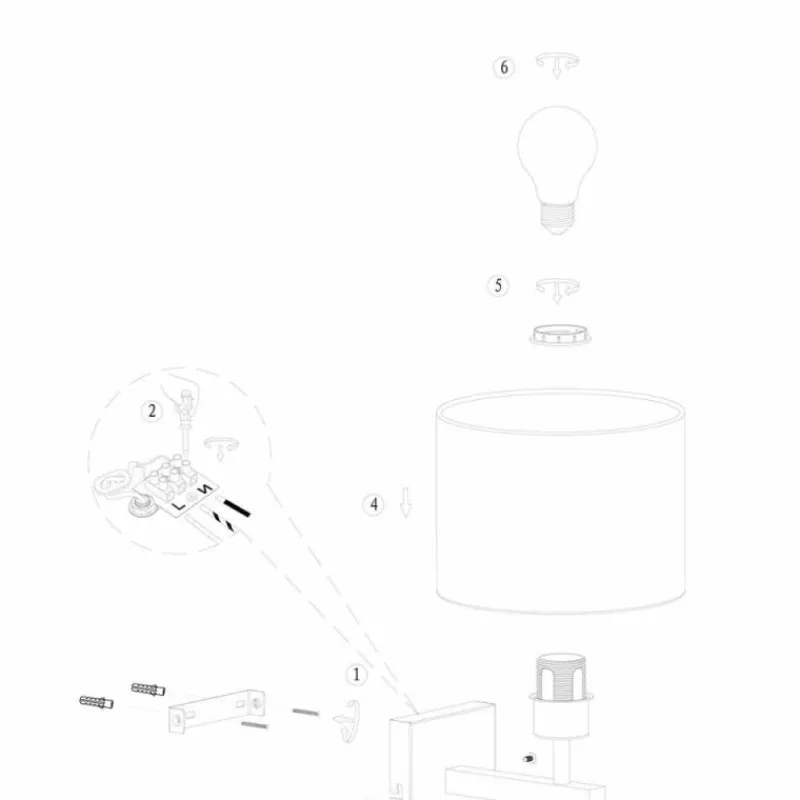 6

5

2

L N

4

1