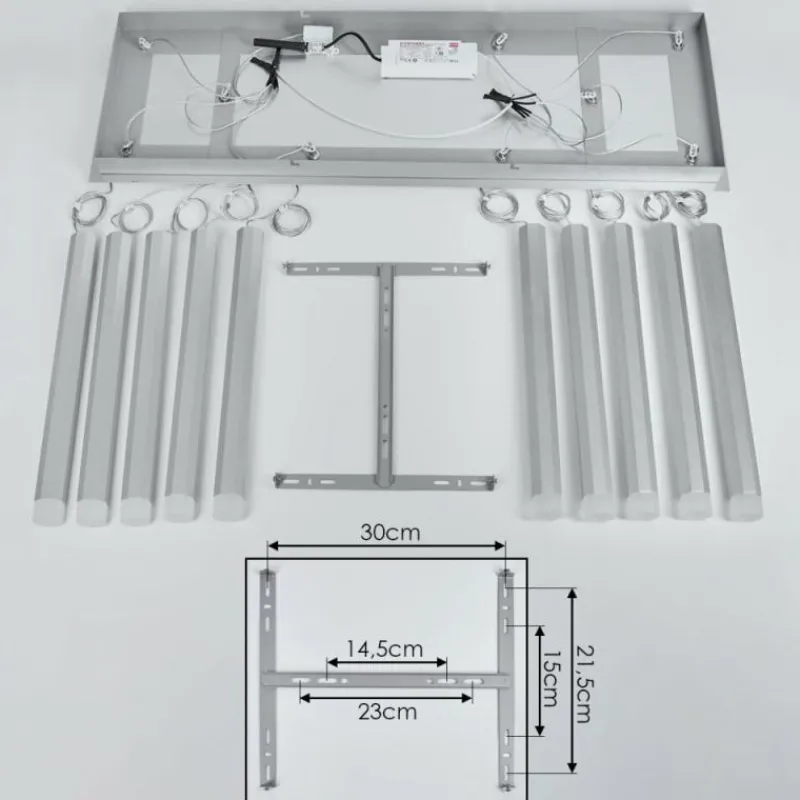 30cm

14,5cm

23cm

15cm

21,5cm