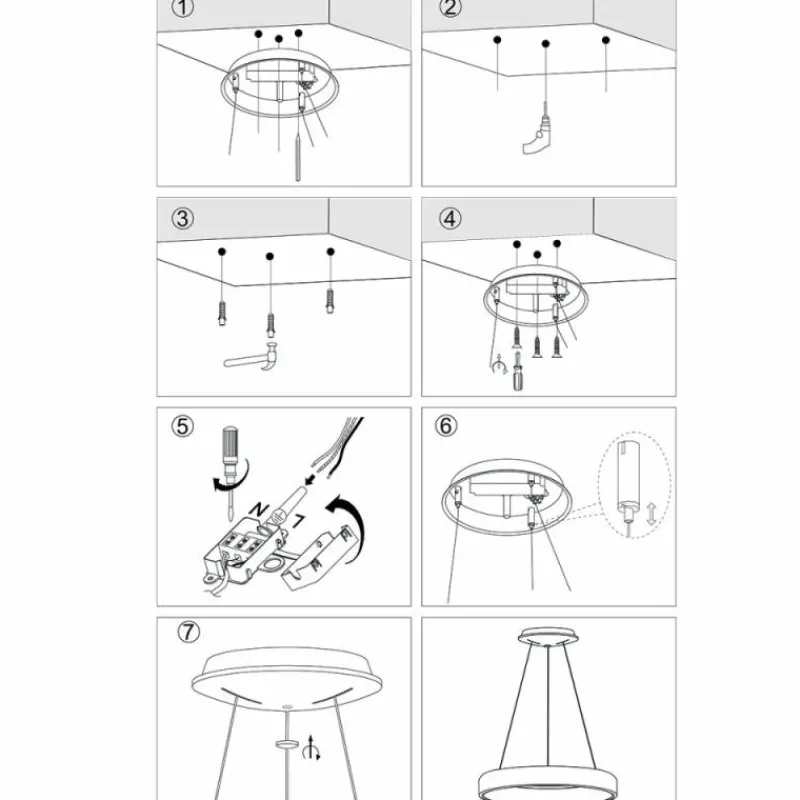 ①

②

③

④

⑤

N

L

⑥

⑦